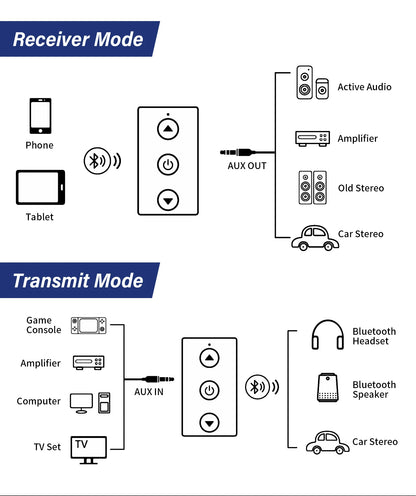 Receiver Mode

Phone

Tablet

AUX OUT

Active Audio

Amplifier

Old Stereo

Car Stereo

Transmit Mode

Game Console

Amplifier

Computer

TV Set

TV

AUX IN

Bluetooth Headset

Bluetooth Speaker

Car Stereo