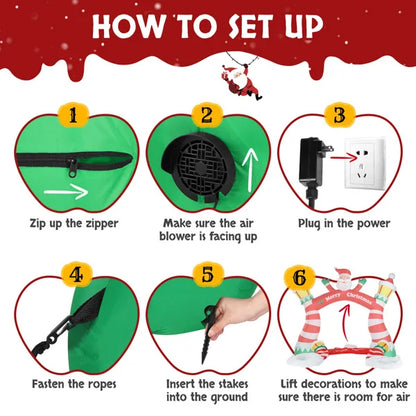 HOW TO SET UP

1

Zip up the zipper

2

Make sure the air blower is facing up

3

Plug in the power

4

Fasten the ropes

5

Insert the stakes into the ground

6

Merry Christmas

Lift decorations to make sure there is room for air